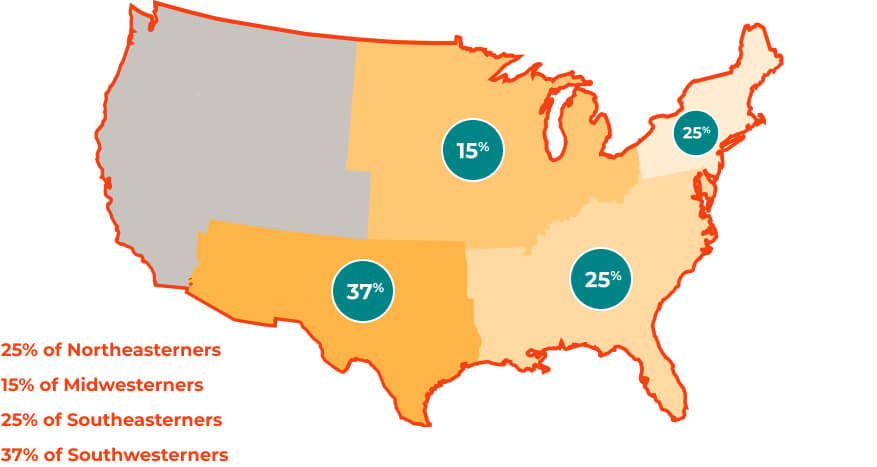 15%

25%

37%

25%

25% of Northeasterners

15% of Midwesterners

25% of Southeasterners

37% of Southwesterners